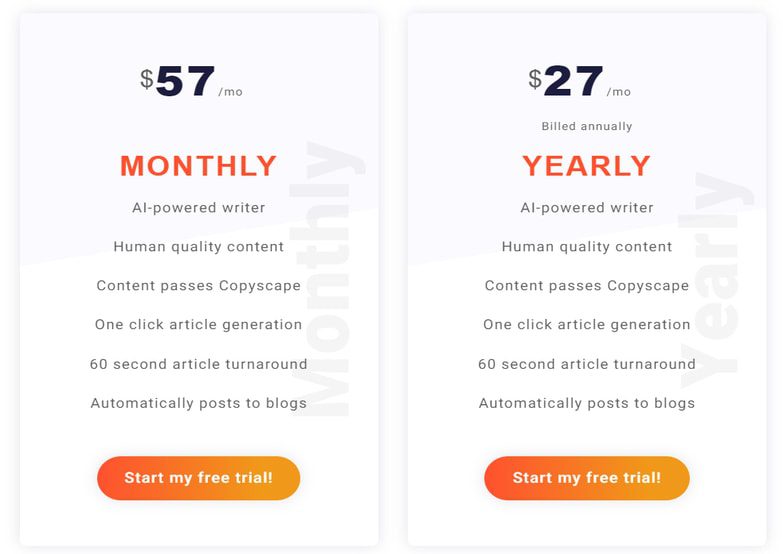 $57 /mo

MONTHLY

Monthly

AI-powered writer

Human quality content

Content passes Copyscape

One click article generation

60 second article turnaround

Automatically posts to blogs

Start my free trial!

$27 /mo

Billed annually

YEARLY

Yearly

AI-powered writer

Human quality content

Content passes Copyscape

One click article generation

60 second article turnaround

Automatically posts to blogs

Start my free trial!